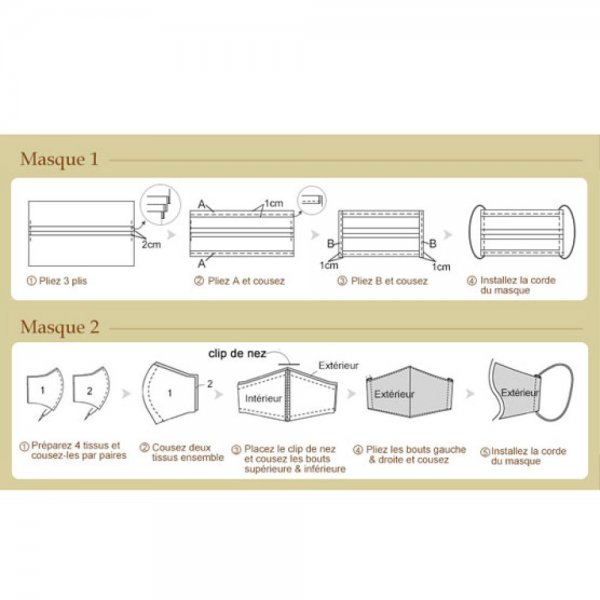 Masque 1

2cm

① Pliez 3 plis

A 1cm

A

② Pliez A et cousez

B B

1cm 1cm

③ Pliez B et cousez

④ Installez la corde du masque

Masque 2

1 2

① Préparez 4 tissus et cousez-les par paires

1 2

② Cousez deux tissus ensemble

clip de nez

Extérieur

Intérieur

③ Placez le clip de nez et cousez les bouts supérieure & inférieure

Extérieur

④ Pliez les bouts gauche & droite et cousez

Extérieur

⑤ Installez la corde du masque