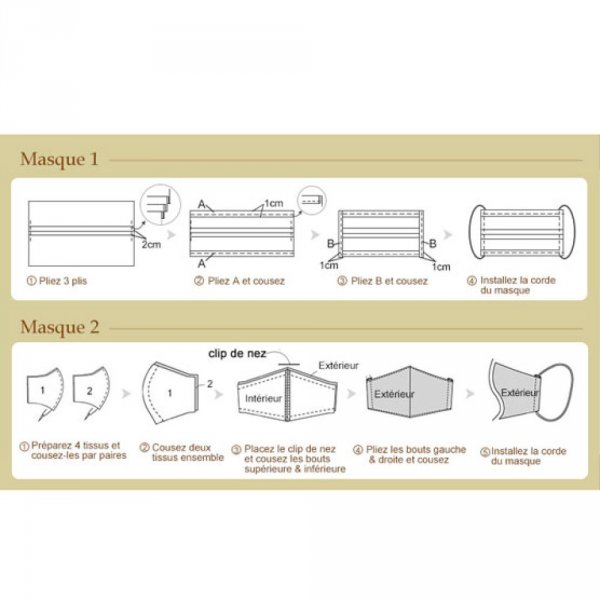 Masque 1

2cm

A
1cm
A

B
B
1cm
1cm

① Pliez 3 plis

② Pliez A et cousez

③ Pliez B et cousez

④ Installez la corde du masque

Masque 2

1
2

1
2

clip de nez
Extérieur
Intérieur

Extérieur

Extérieur

① Préparez 4 tissus et cousez-les par paires

② Cousez deux tissus ensemble

③ Placez le clip de nez et cousez les bouts supérieure & inférieure

④ Pliez les bouts gauche & droite et cousez

⑤ Installez la corde du masque